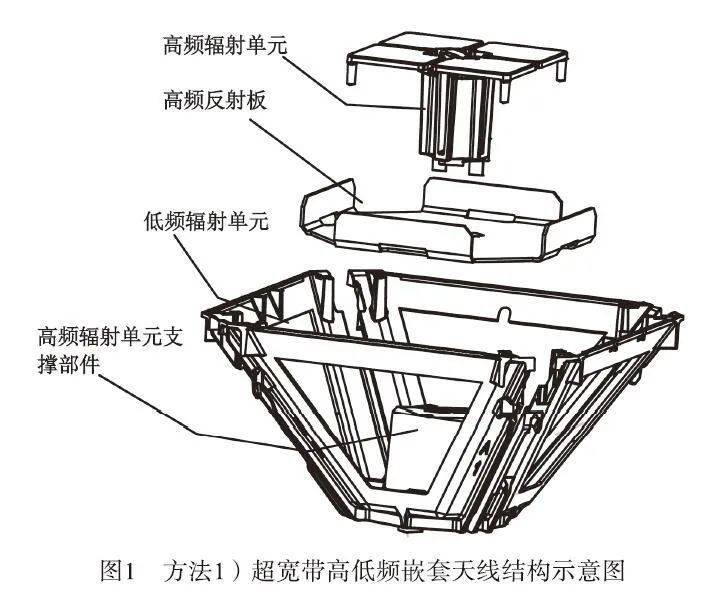 高频辐射单元

高频反射板

低频辐射单元

高频辐射单元支撑部件

图1 方法1）超宽带高低频嵌套天线结构示意图